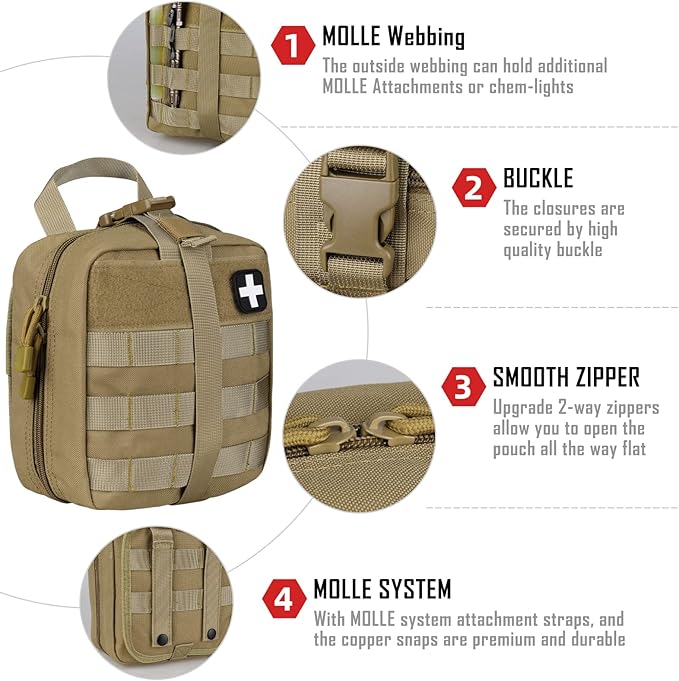 1 MOLLE Webbing
The outside webbing can hold additional MOLLE Attachments or chem-lights

2 BUCKLE
The closures are secured by high quality buckle

3 SMOOTH ZIPPER
Upgrade 2-way zippers allow you to open the pouch all the way flat

4 MOLLE SYSTEM
With MOLLE system attachment straps, and the copper snaps are premium and durable