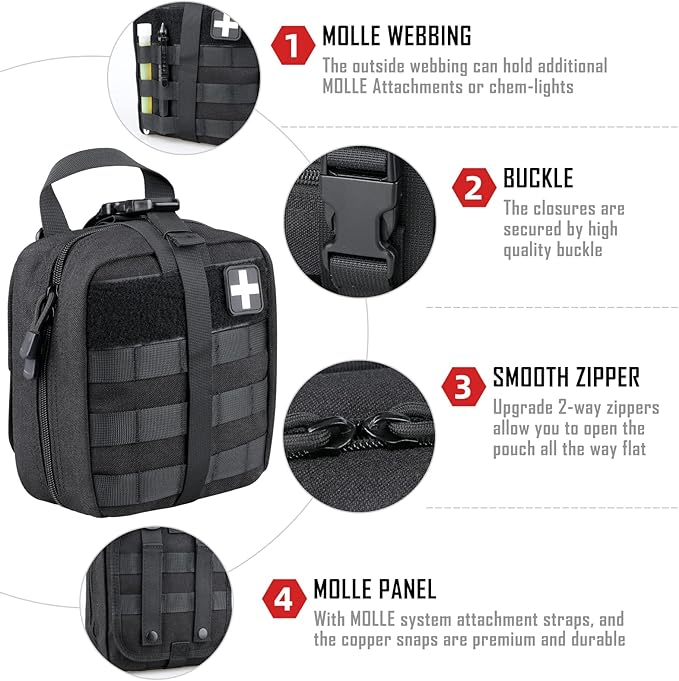 1 MOLLE WEBBING
The outside webbing can hold additional MOLLE Attachments or chem-lights

2 BUCKLE
The closures are secured by high quality buckle

3 SMOOTH ZIPPER
Upgrade 2-way zippers allow you to open the pouch all the way flat

4 MOLLE PANEL
With MOLLE system attachment straps, and the copper snaps are premium and durable