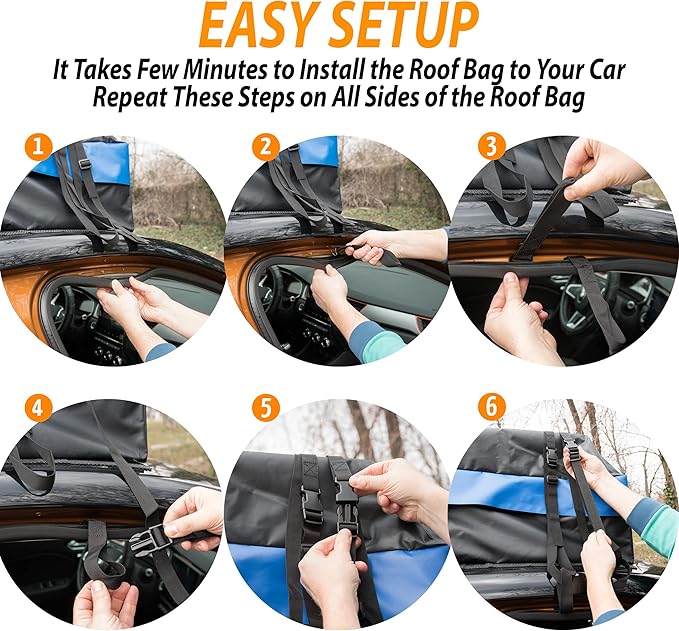 EASY SETUP

It Takes Few Minutes to Install the Roof Bag to Your Car
Repeat These Steps on All Sides of the Roof Bag

1

2

3

4

5

6