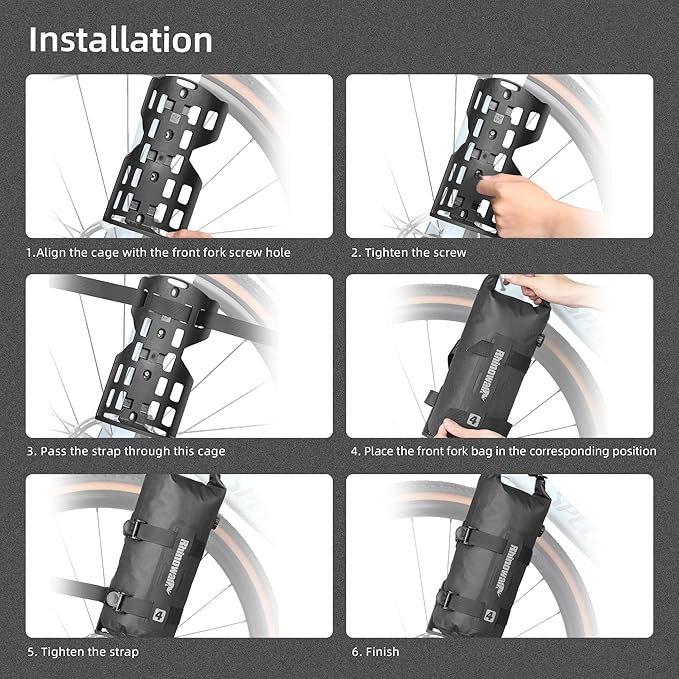 Installation

1.Align the cage with the front fork screw hole

2. Tighten the screw

3. Pass the strap through this cage

Rhinowalk

4

4. Place the front fork bag in the corresponding position

Rhinowalk

4

5. Tighten the strap

Rhinowalk

4

6. Finish